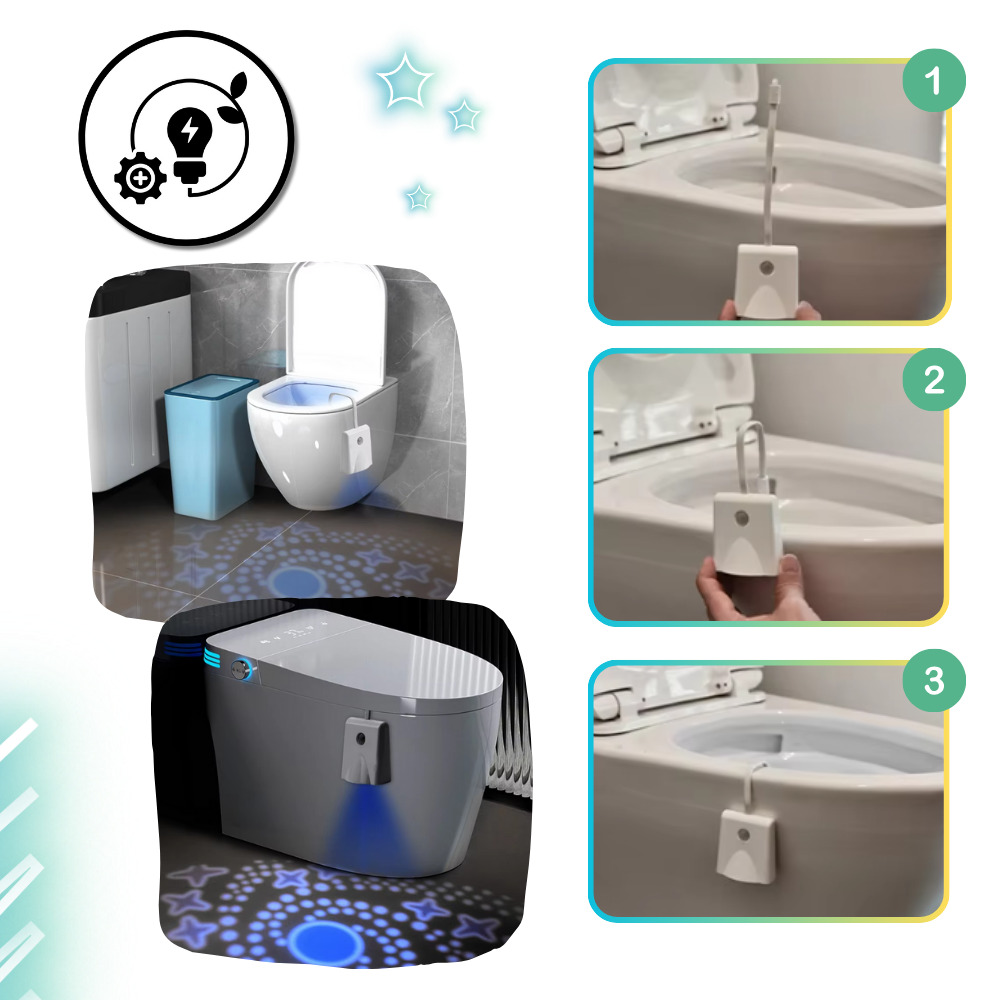 1

2

3